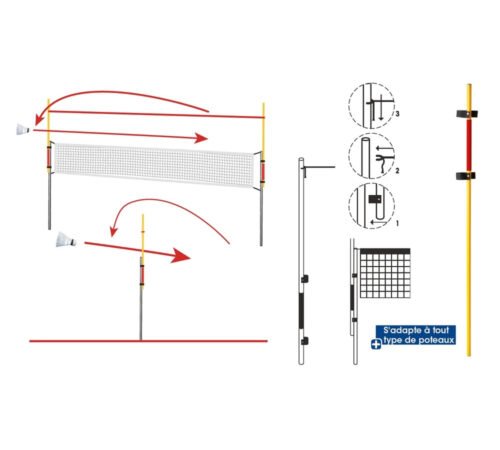 3

2

1

S'adapte à tout type de poteaux