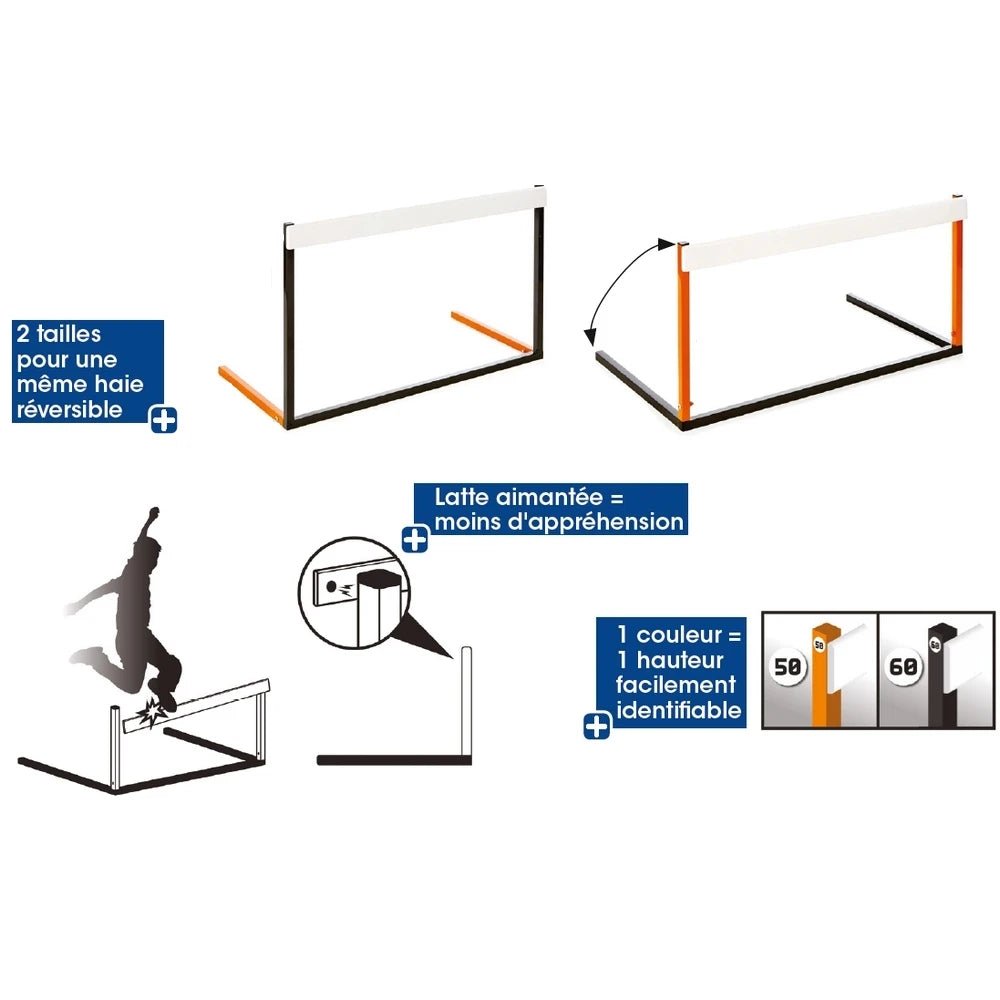 2 tailles pour une même haie réversible

Latte aimantée = moins d'appréhension

1 couleur = 1 hauteur facilement identifiable

50

50

60

60