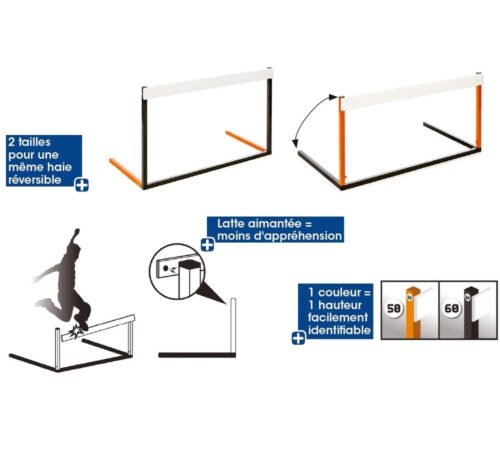 2 tailles pour une même haie réversible

Latte aimantée = moins d'appréhension

1 couleur = 1 hauteur facilement identifiable

50

60